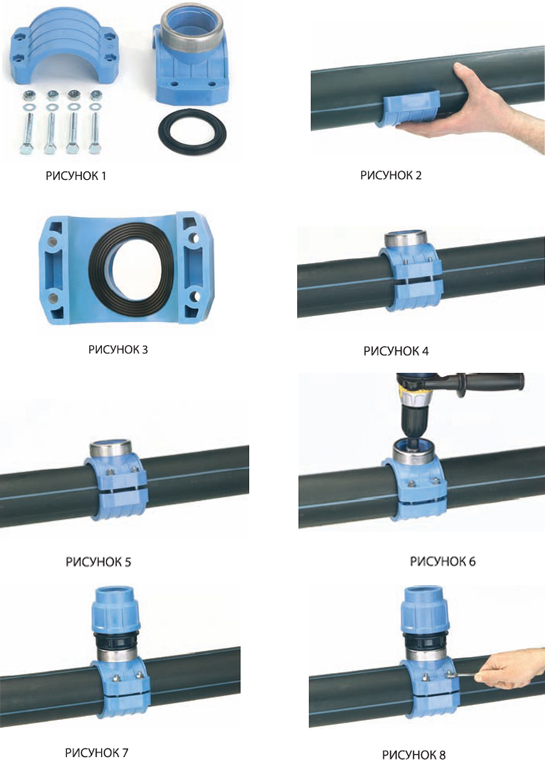 РИСУНОК 1

РИСУНОК 2

РИСУНОК 3

РИСУНОК 4

РИСУНОК 5

РИСУНОК 6

РИСУНОК 7

РИСУНОК 8